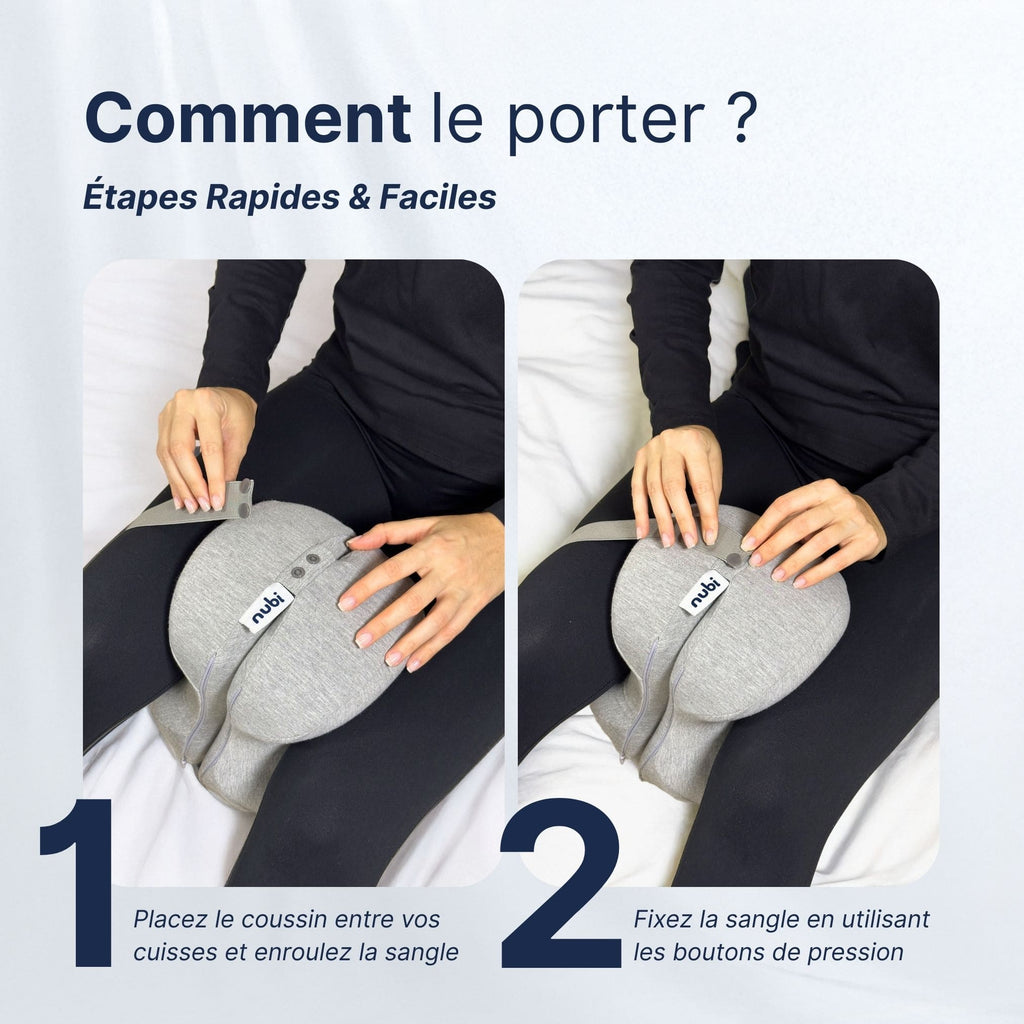 Comment le porter ?

Étapes Rapides & Faciles

nubi

nubi

1

Placez le coussin entre vos cuisses et enroulez la sangle

2

Fixez la sangle en utilisant les boutons de pression