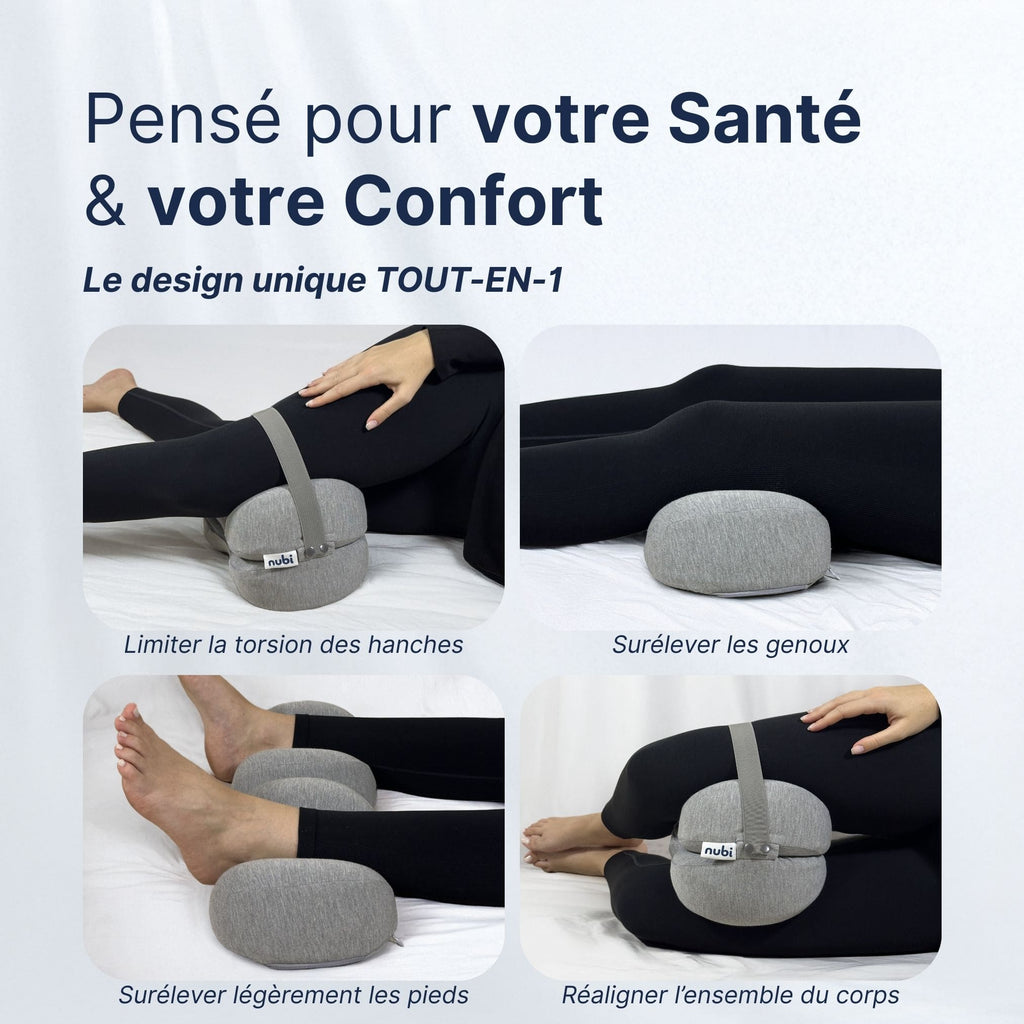 Pensé pour votre Santé & votre Confort

Le design unique TOUT-EN-1

nubi

Limiter la torsion des hanches

Surélever les genoux

Surélever légèrement les pieds

nubi

Réaligner l'ensemble du corps